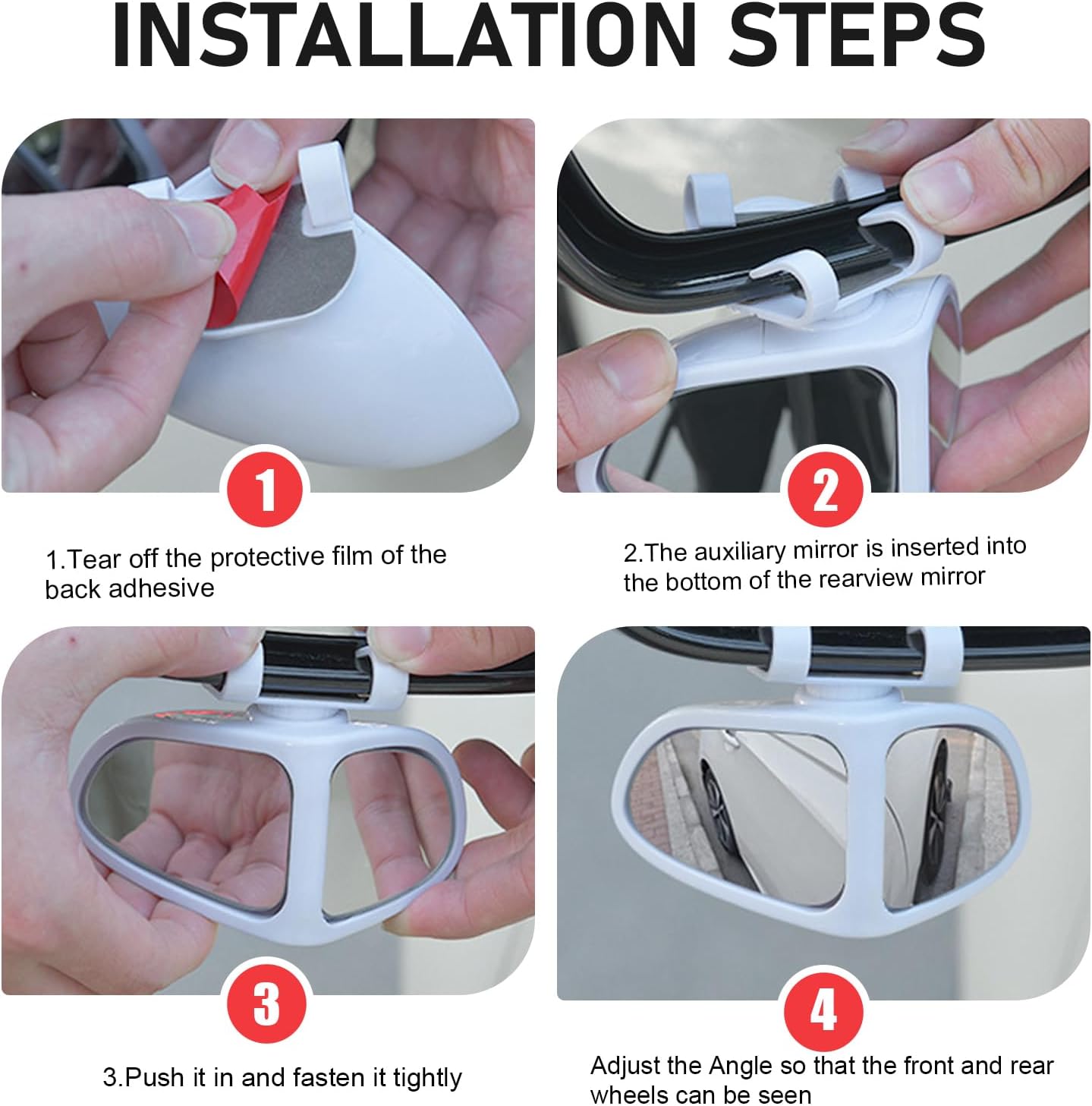 INSTALLATION STEPS

1

1.Tear off the protective film of the back adhesive

2

2.The auxiliary mirror is inserted into the bottom of the rearview mirror

3

3.Push it in and fasten it tightly

4

Adjust the Angle so that the front and rear wheels can be seen