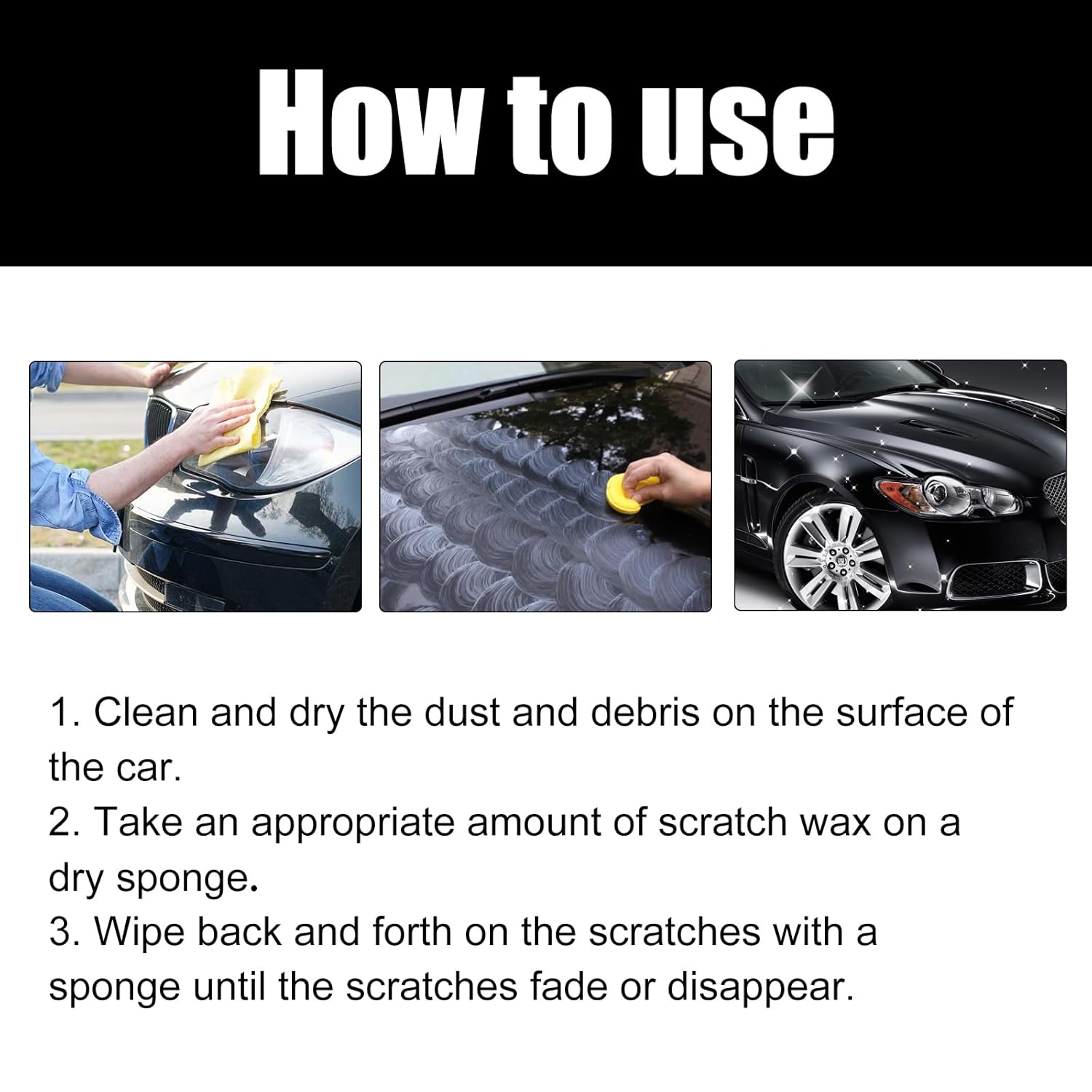 How to use

1. Clean and dry the dust and debris on the surface of the car.
2. Take an appropriate amount of scratch wax on a dry sponge.
3. Wipe back and forth on the scratches with a sponge until the scratches fade or disappear.